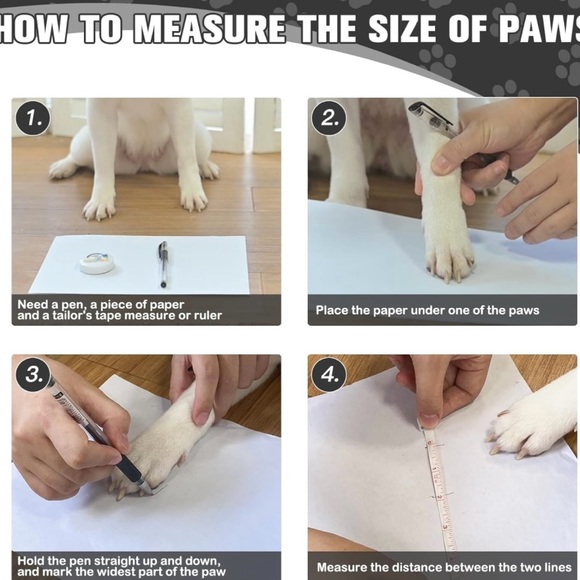 HOW TO MEASURE THE SIZE OF PAWS

1.

Need a pen, a piece of paper and a tailor's tape measure or ruler

2.

Place the paper under one of the paws

3.

Hold the pen straight up and down, and mark the widest part of the paw

4.

Measure the distance between the two lines